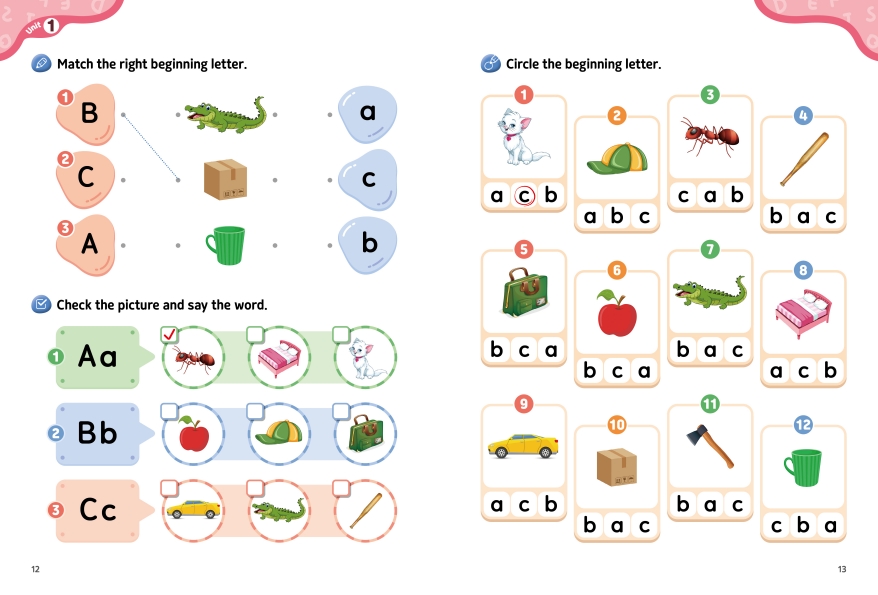 Unit 1

Match the right beginning letter.

1 B
2 C
3 A

a
c
b

Check the picture and say the word.

1 Aa
2 Bb
3 Cc

12

Circle the beginning letter.

1
a c b

2
a b c

3
c a b

4
b a c

5
b c a

6
b c a

7
b a c

8
a c b

9
a c b

10
b a c

11
b a c

12
c b a

13